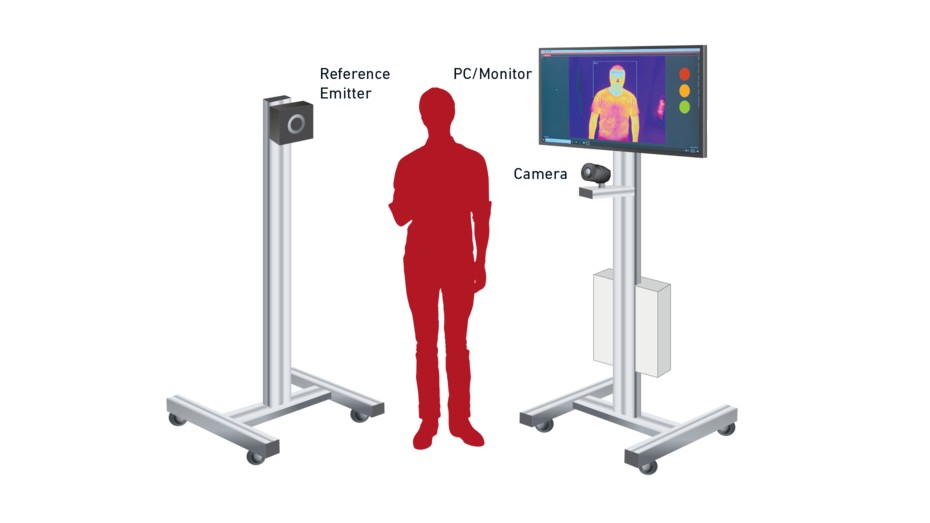 Reference Emitter

PC/Monitor

Camera